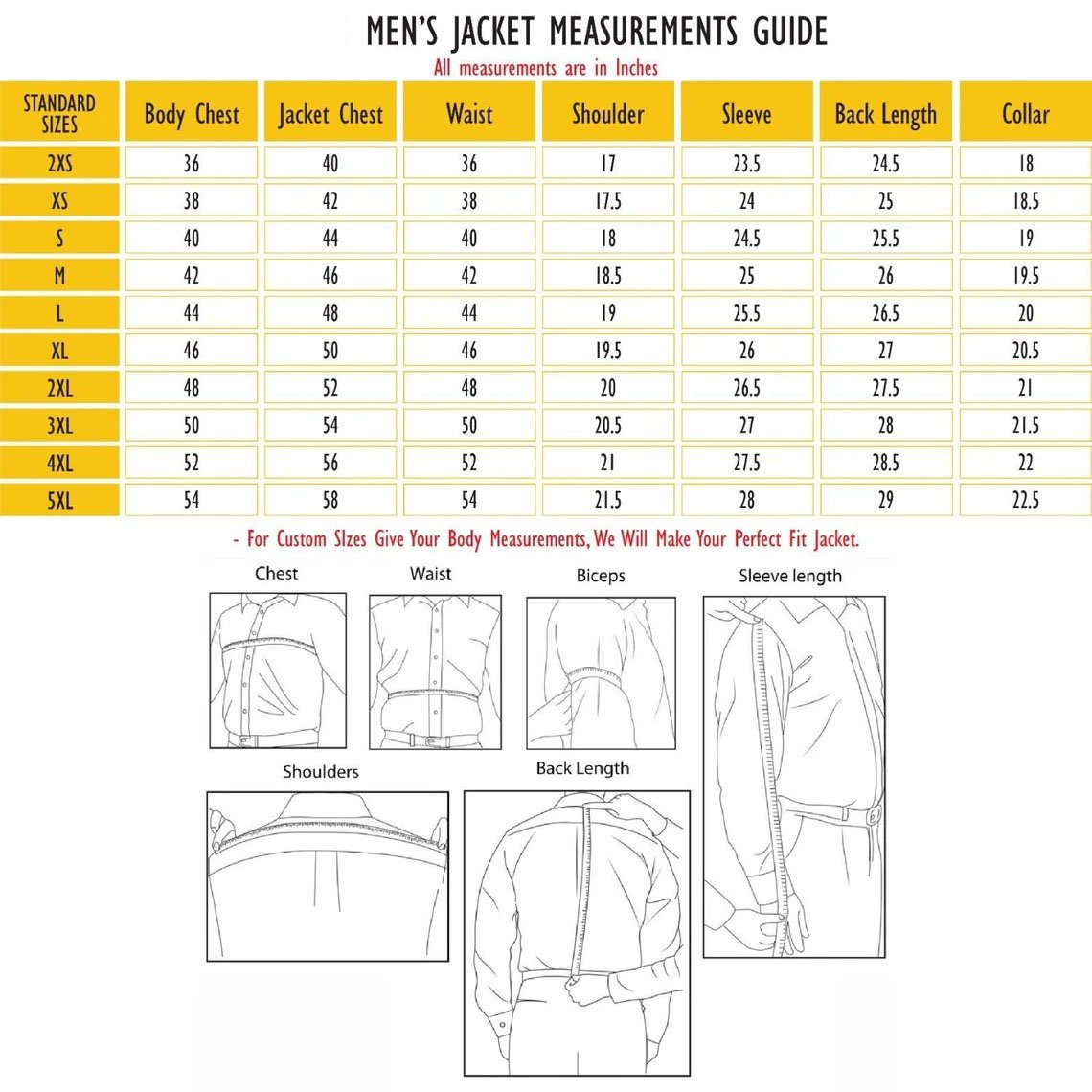 MEN'S JACKET MEASUREMENTS GUIDE

All measurements are in Inches

| STANDARD SIZES | Body Chest | Jacket Chest | Waist | Shoulder | Sleeve | Back Length | Collar |
|---|---|---|---|---|---|---|---|
| 2XS | 36 | 40 | 36 | 17 | 23.5 | 24.5 | 18 |
| XS | 38 | 42 | 38 | 17.5 | 24 | 25 | 18.5 |
| S | 40 | 44 | 40 | 18 | 24.5 | 25.5 | 19 |
| M | 42 | 46 | 42 | 18.5 | 25 | 26 | 19.5 |
| L | 44 | 48 | 44 | 19 | 25.5 | 26.5 | 20 |
| XL | 46 | 50 | 46 | 19.5 | 26 | 27 | 20.5 |
| 2XL | 48 | 52 | 48 | 20 | 26.5 | 27.5 | 21 |
| 3XL | 50 | 54 | 50 | 20.5 | 27 | 28 | 21.5 |
| 4XL | 52 | 56 | 52 | 21 | 27.5 | 28.5 | 22 |
| 5XL | 54 | 58 | 54 | 21.5 | 28 | 29 | 22.5 |

- For Custom SIzes Give Your Body Measurements, We Will Make Your Perfect Fit Jacket.

Chest

Waist

Biceps

Sleeve length

Shoulders

Back Length